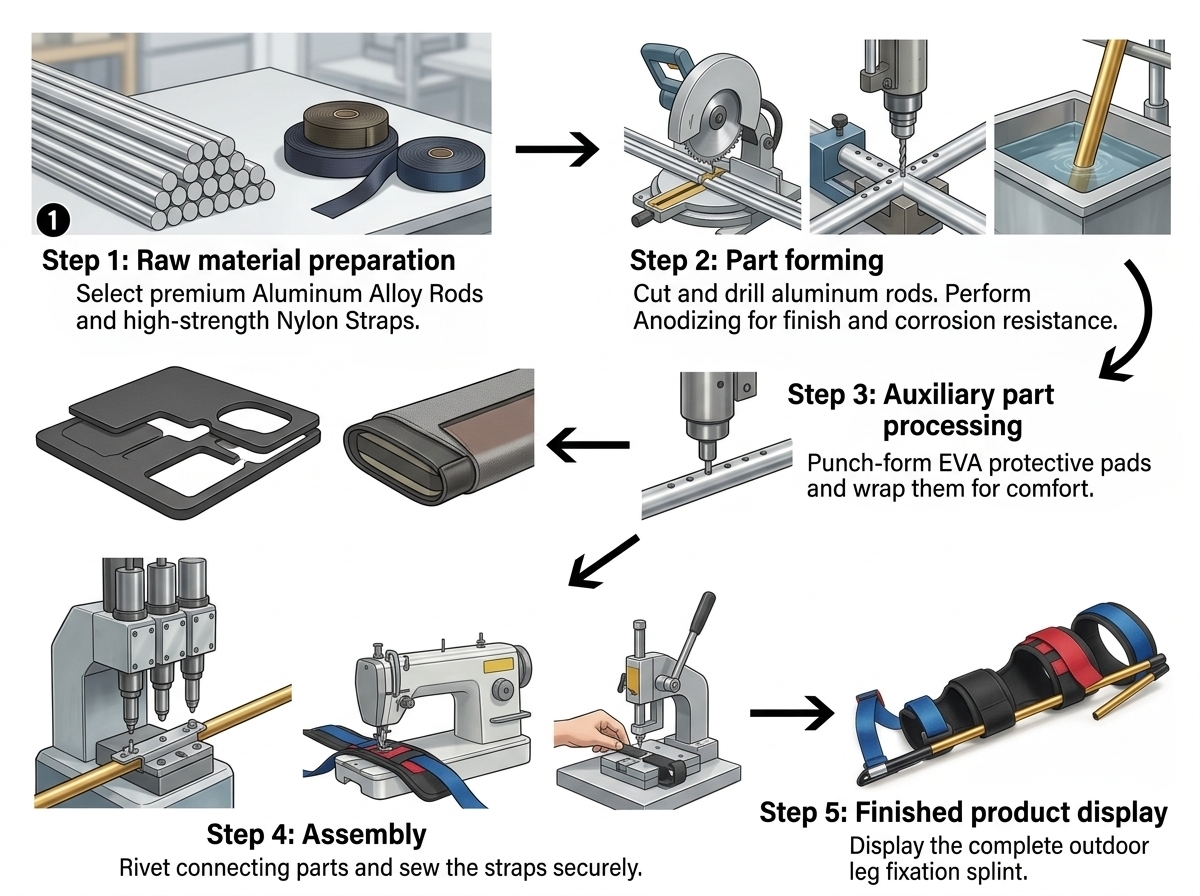 1

Step 1: Raw material preparation
Select premium Aluminum Alloy Rods and high-strength Nylon Straps.

Step 2: Part forming
Cut and drill aluminum rods. Perform Anodizing for finish and corrosion resistance.

Step 3: Auxiliary part processing
Punch-form EVA protective pads and wrap them for comfort.

Step 4: Assembly
Rivet connecting parts and sew the straps securely.

Step 5: Finished product display
Display the complete outdoor leg fixation splint.