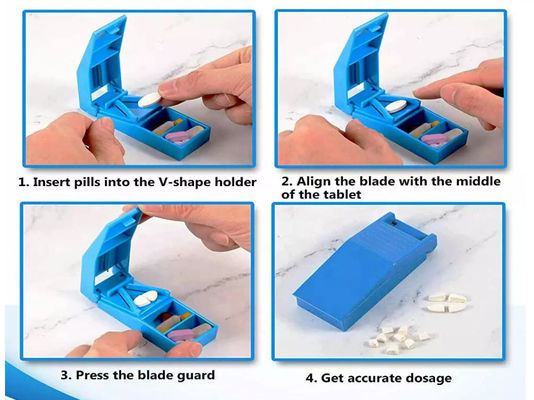 1. Insert pills into the V-shape holder

2. Align the blade with the middle of the tablet

3. Press the blade guard

4. Get accurate dosage